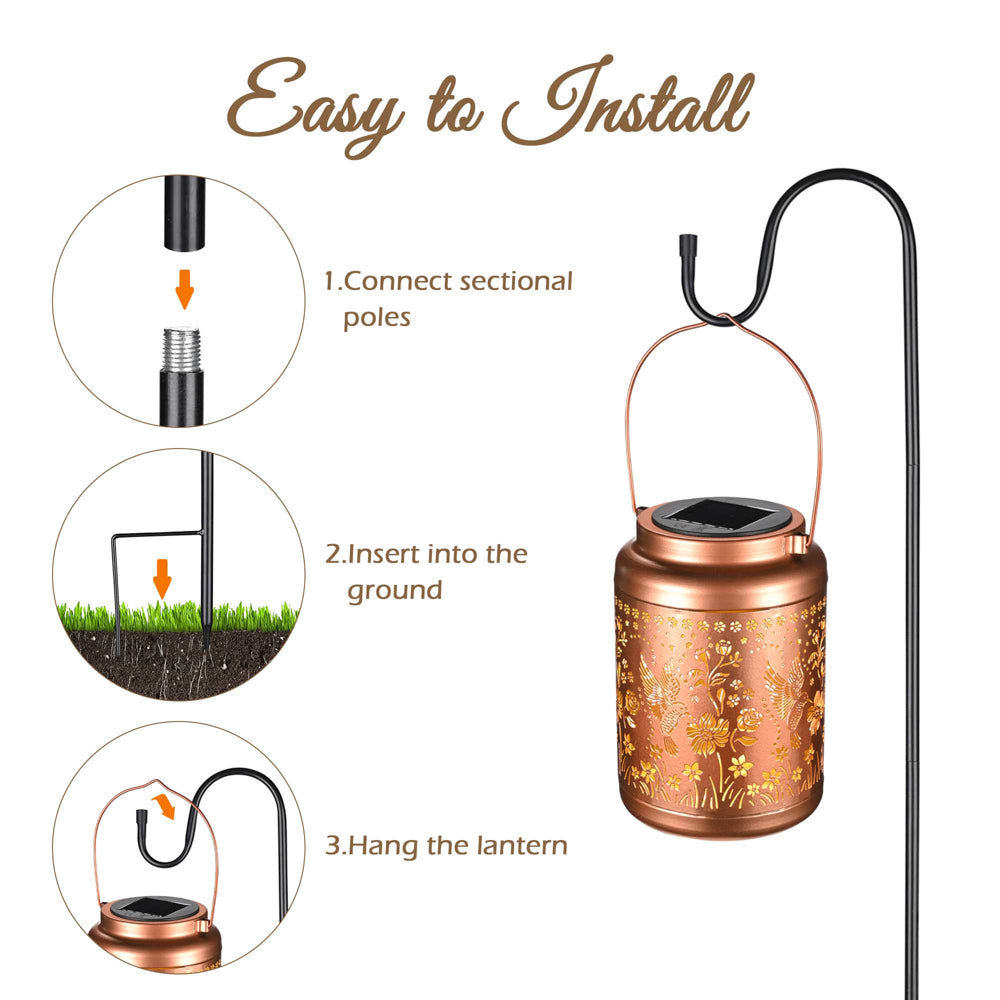 Easy to Install

1.Connect sectional poles

2.Insert into the ground

3.Hang the lantern